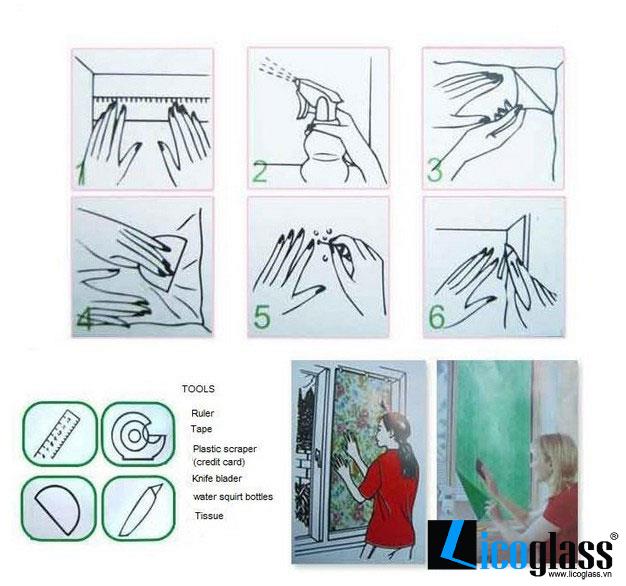 1

2

3

4

5

6

TOOLS

Ruler

Tape

Plastic scraper (credit card)

Knife blader

water squirt bottles

Tissue

Licoglass®

www.licoglass.vn